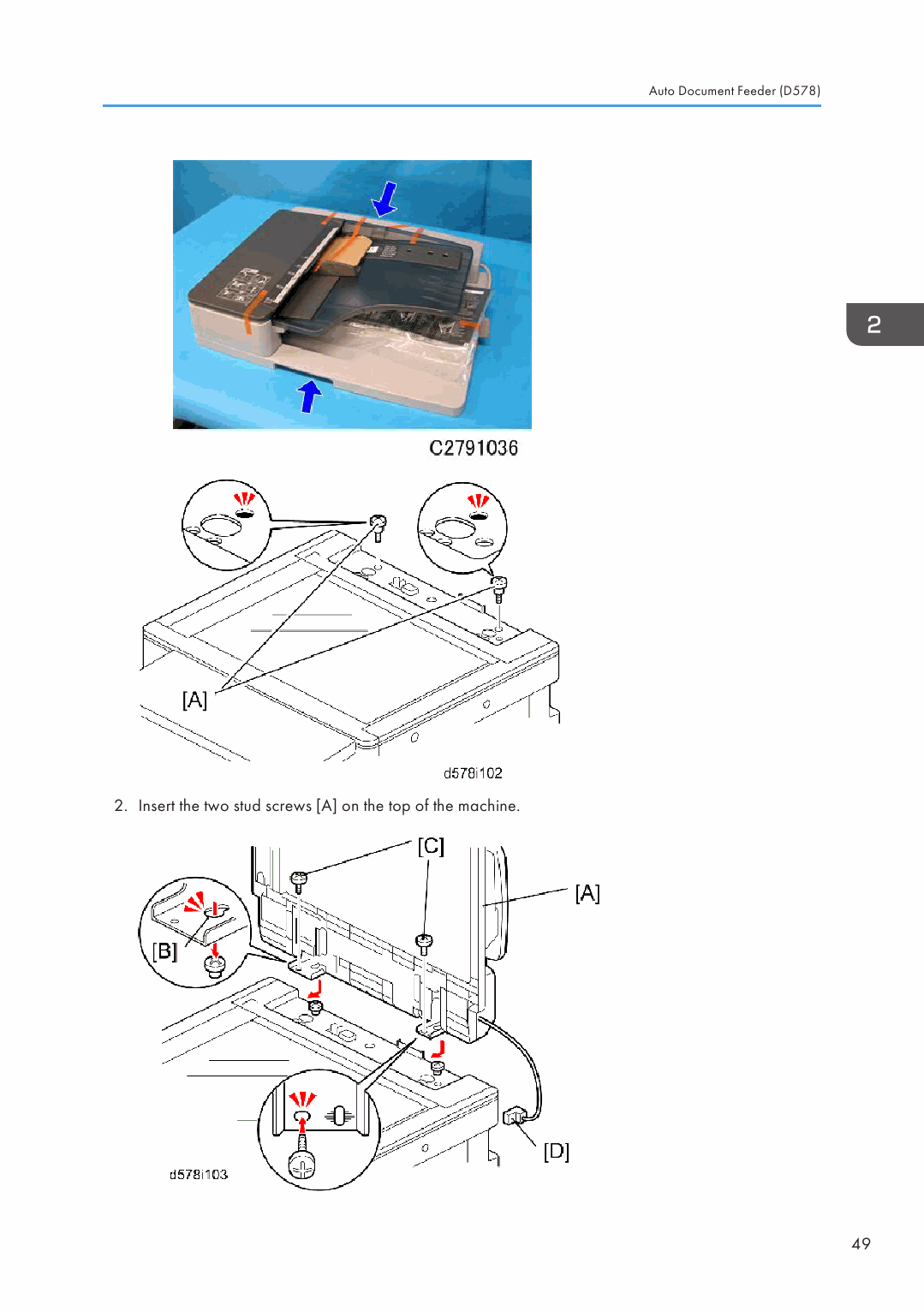 Auto Document Feeder (D578)

2

C2791036

[A]

d578i102

2. Insert the two stud screws [A] on the top of the machine.

[C]

[A]

[B]

[D]

d578i103

49